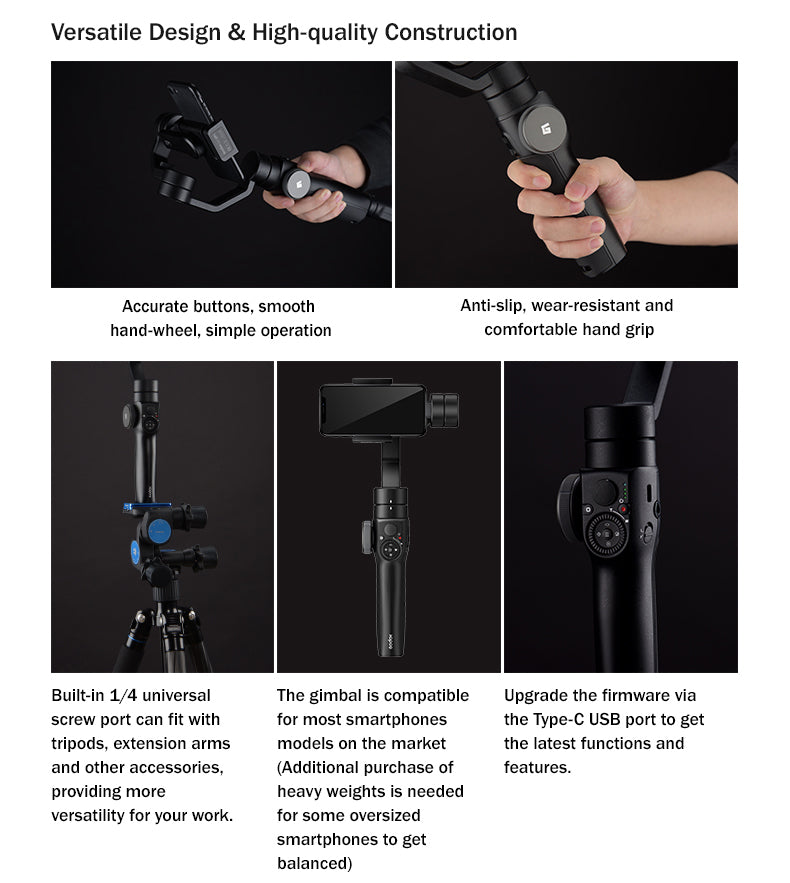 Versatile Design & High-quality Construction

Accurate buttons, smooth hand-wheel, simple operation

Anti-slip, wear-resistant and comfortable hand grip

Built-in 1/4 universal screw port can fit with tripods, extension arms and other accessories, providing more versatility for your work.

The gimbal is compatible for most smartphones models on the market (Additional purchase of heavy weights is needed for some oversized smartphones to get balanced)

Upgrade the firmware via the Type-C USB port to get the latest functions and features.