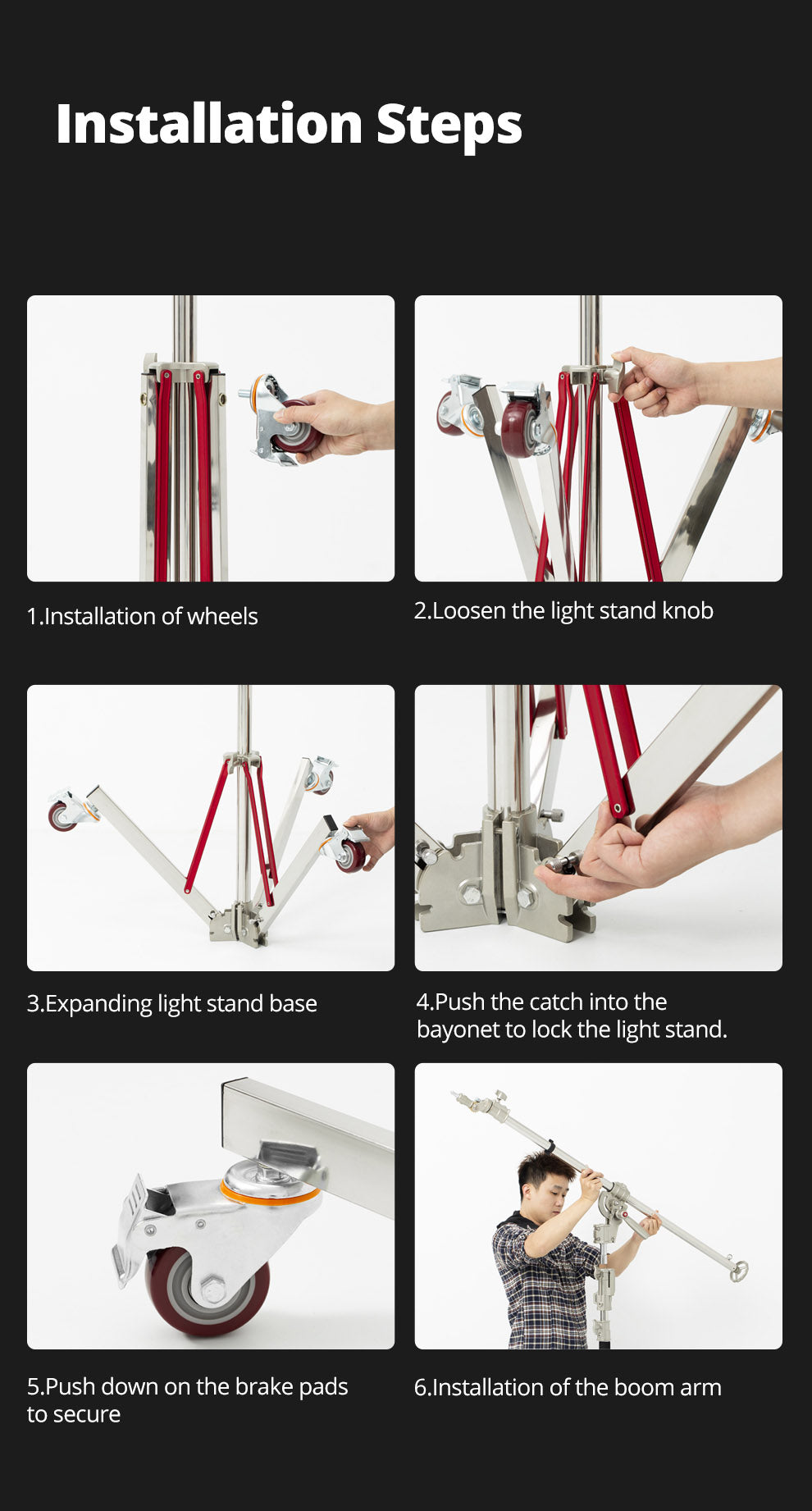 Installation Steps

1.Installation of wheels

2.Loosen the light stand knob

3.Expanding light stand base

4.Push the catch into the bayonet to lock the light stand.

5.Push down on the brake pads to secure

6.Installation of the boom arm